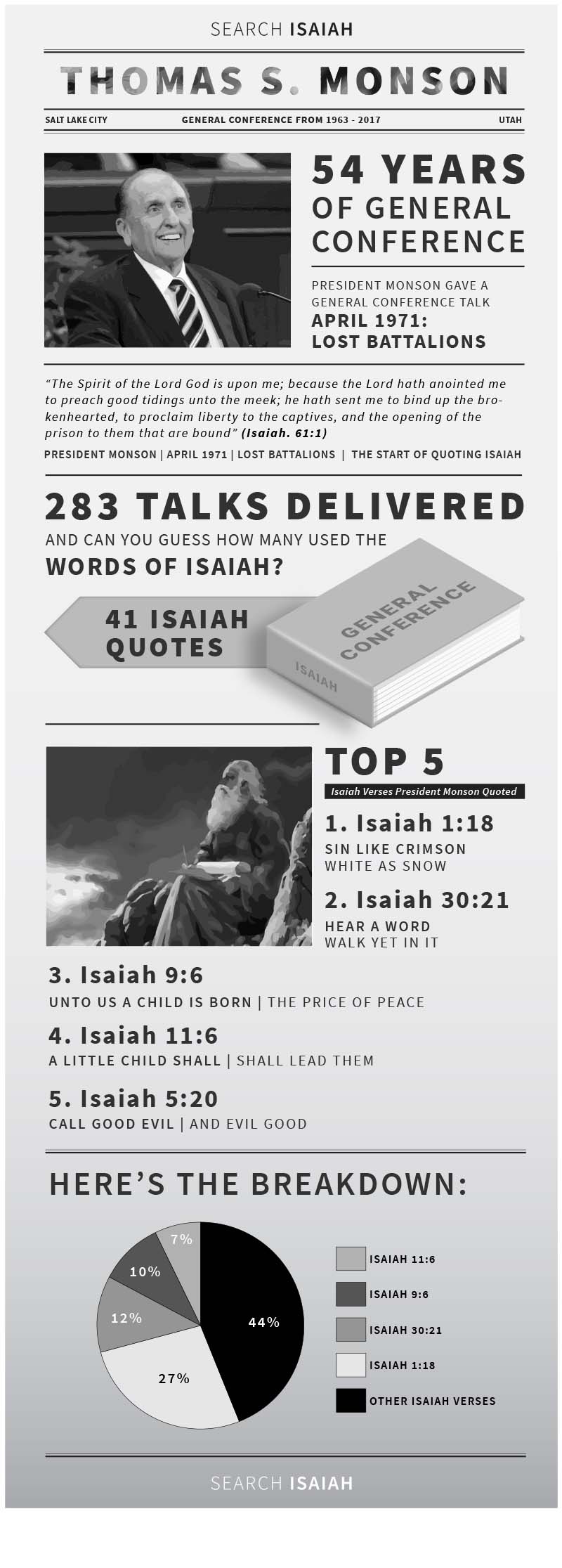 SEARCH ISAIAH

THOMAS S. MONSON

SALT LAKE CITY

GENERAL CONFERENCE FROM 1963 - 2017

UTAH

54 YEARS OF GENERAL CONFERENCE

PRESIDENT MONSON GAVE A GENERAL CONFERENCE TALK

APRIL 1971: LOST BATTALIONS

"The Spirit of the Lord God is upon me; because the Lord hath anointed me to preach good tidings unto the meek; he hath sent me to bind up the brokenhearted, to proclaim liberty to the captives, and the opening of the prison to them that are bound" (Isaiah. 61:1)

PRESIDENT MONSON | APRIL 1971 | LOST BATTALIONS | THE START OF QUOTING ISAIAH

283 TALKS DELIVERED

AND CAN YOU GUESS HOW MANY USED THE WORDS OF ISAIAH?

41 ISAIAH QUOTES

GENERAL CONFERENCE

ISAIAH

TOP 5

Isaiah Verses President Monson Quoted

1. Isaiah 1:18

SIN LIKE CRIMSON WHITE AS SNOW

2. Isaiah 30:21

HEAR A WORD WALK YET IN IT

3. Isaiah 9:6

UNTO US A CHILD IS BORN | THE PRICE OF PEACE

4. Isaiah 11:6

A LITTLE CHILD SHALL | SHALL LEAD THEM

5. Isaiah 5:20

CALL GOOD EVIL | AND EVIL GOOD

HERE'S THE BREAKDOWN:

7%
10%
12%
27%
44%

ISAIAH 11:6
ISAIAH 9:6
ISAIAH 30:21
ISAIAH 1:18
OTHER ISAIAH VERSES

SEARCH ISAIAH